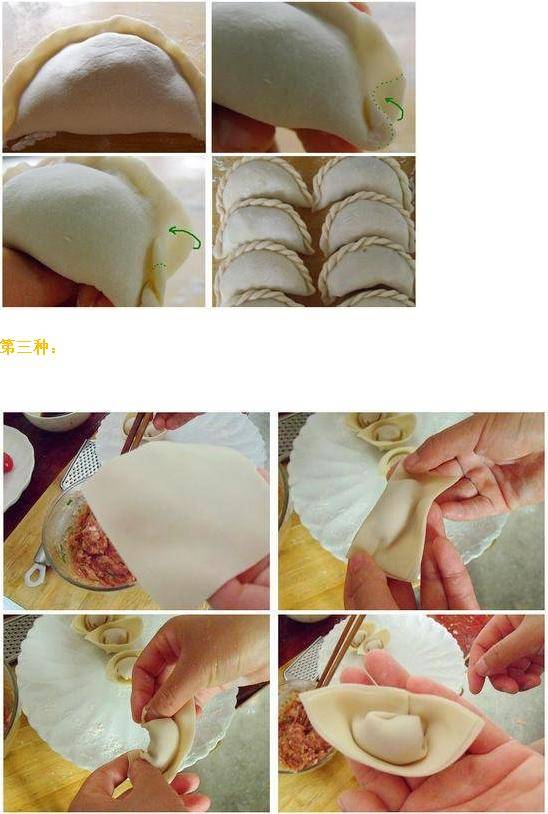 第三种：